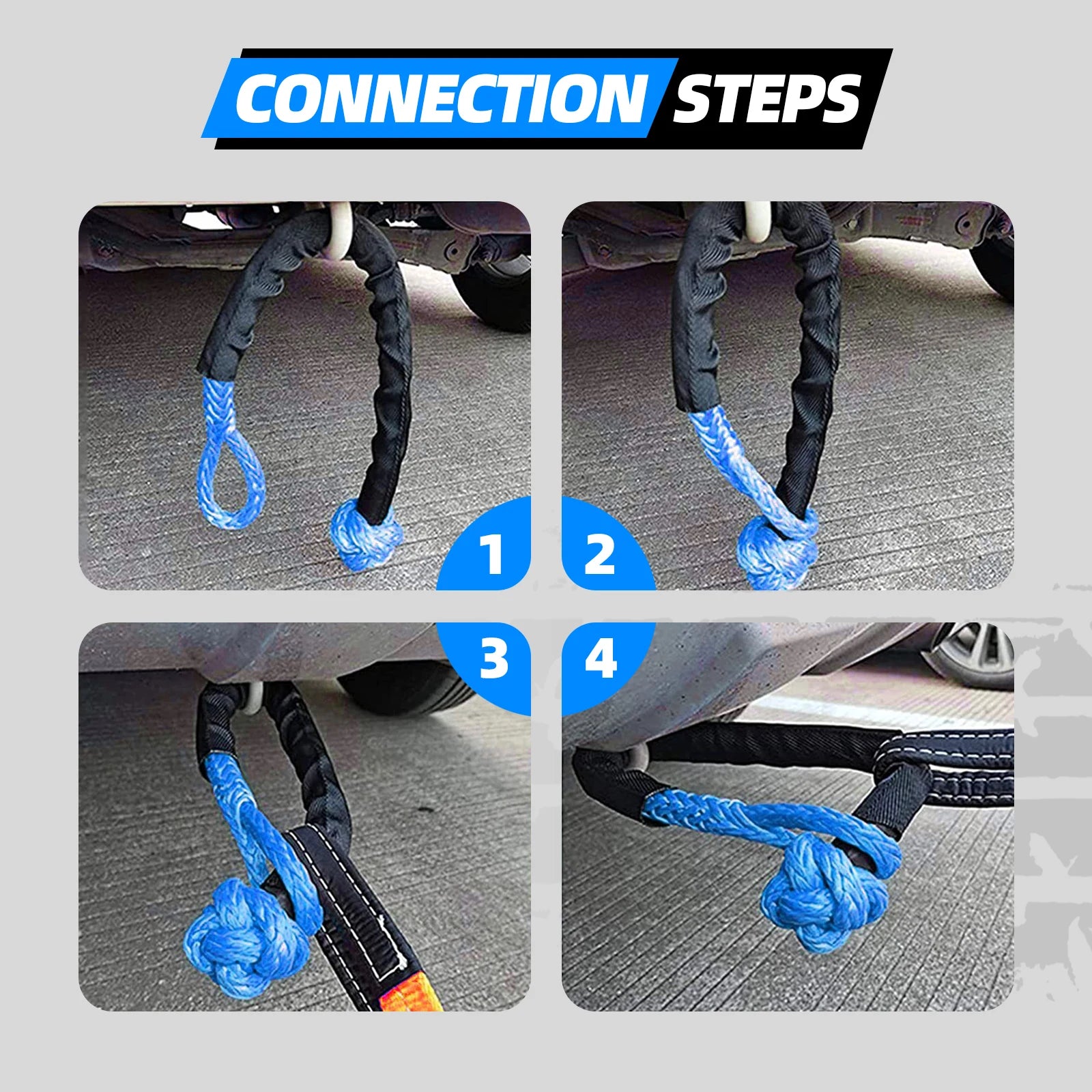 CONNECTION STEPS

1

2

3

4